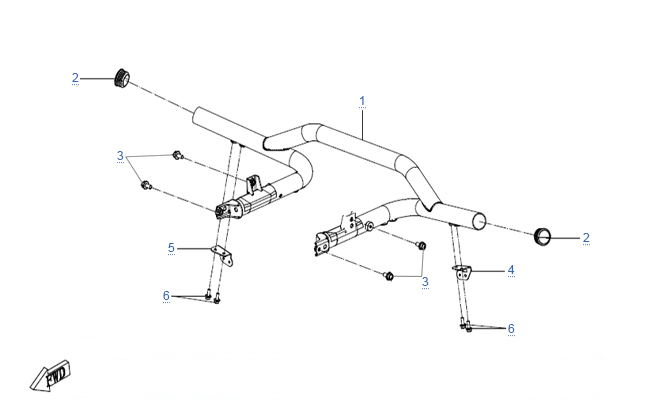 2
1
3
5
6
2
4
3
6
FWD