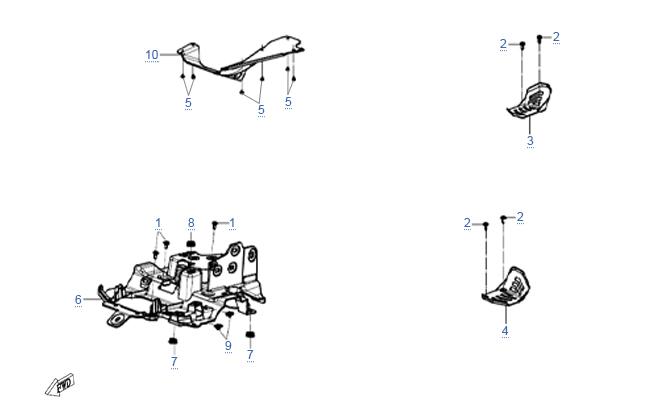 10
5
5
5
2
2
3
1
8
1
6
9
7
7
2
2
4
FWD