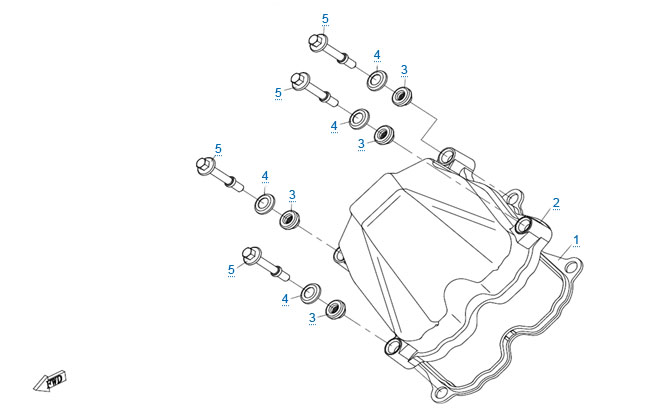 5
4
3
5
4
3
5
4
3
2
1
5
4
3
FWD