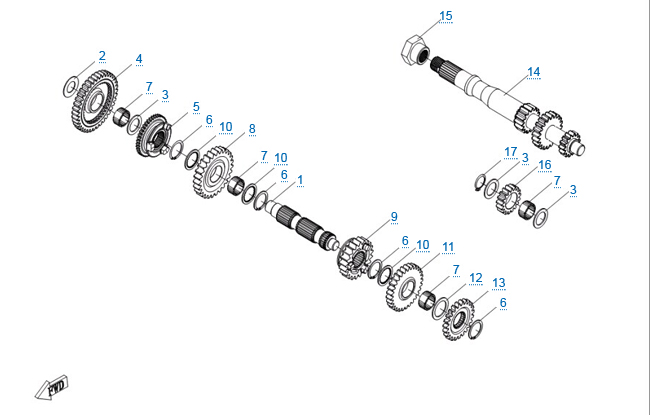 15
2
4
14
7
3
5
6
10
8
17
3
16
7
3
7
10
6
1
9
6
10
11
7
12
13
6
FWD