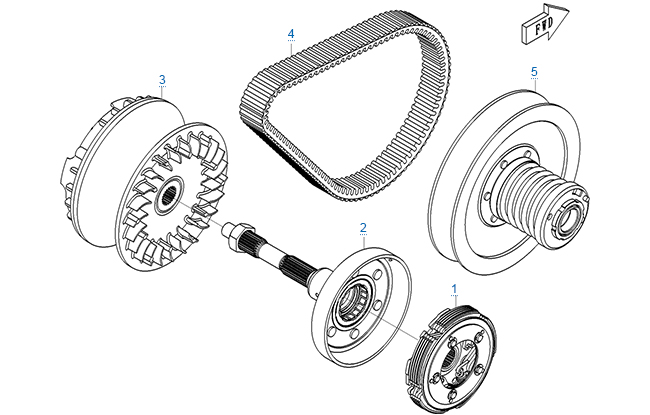 4

FWD

3

5

2

1