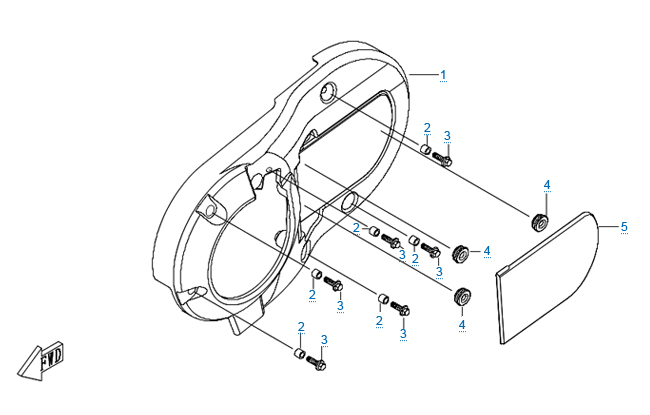 1
2
3
4
5
2
3
2
3
4
2
3
2
3
4
2
3
FWD