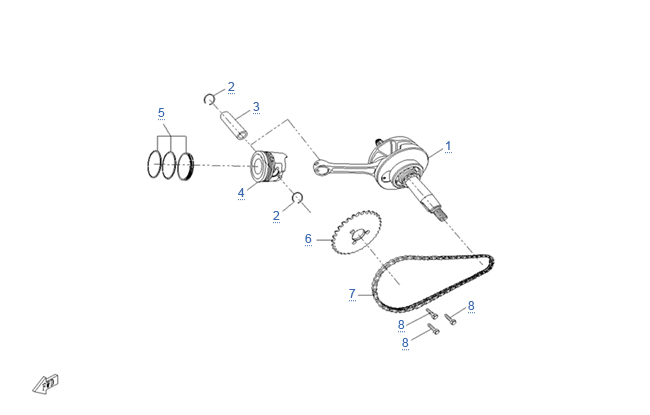 2
3
5
1
4
2
6
7
8
8
8